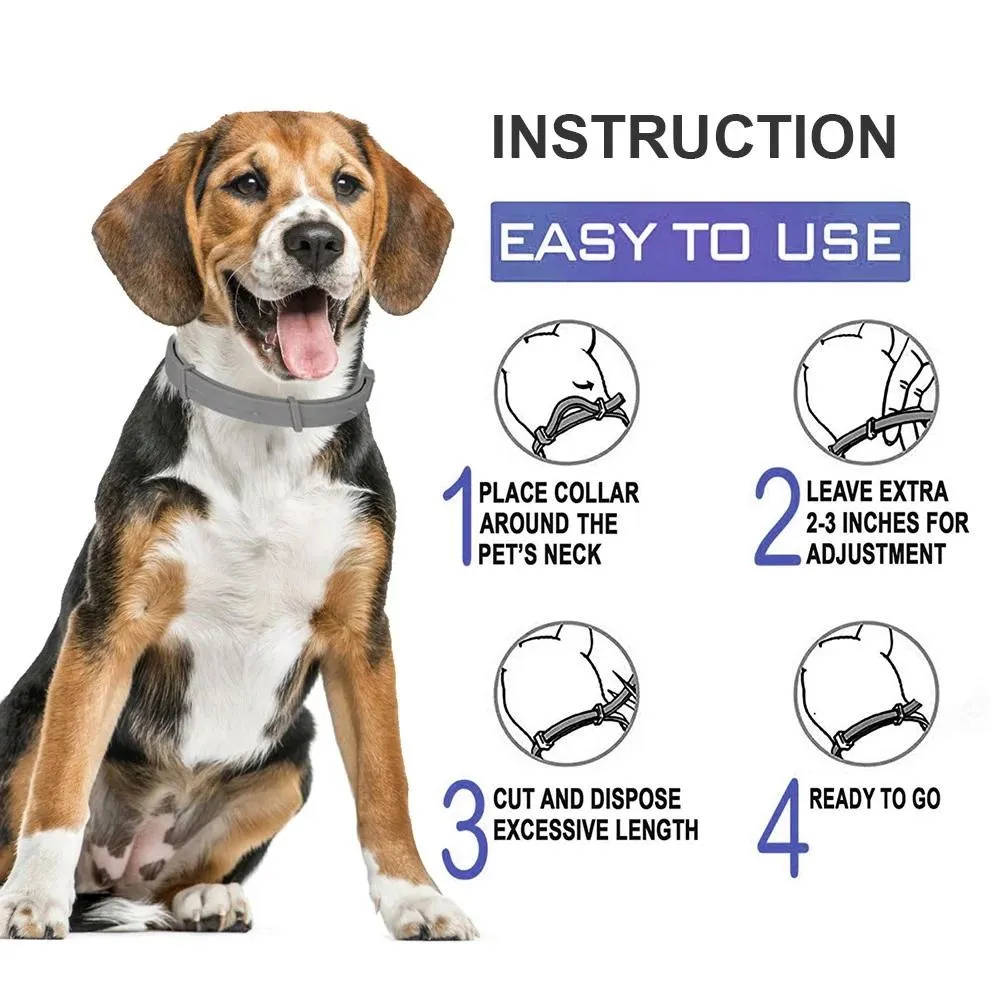 INSTRUCTION

EASY TO USE

1 PLACE COLLAR AROUND THE PET'S NECK

2 LEAVE EXTRA 2-3 INCHES FOR ADJUSTMENT

3 CUT AND DISPOSE EXCESSIVE LENGTH

4 READY TO GO