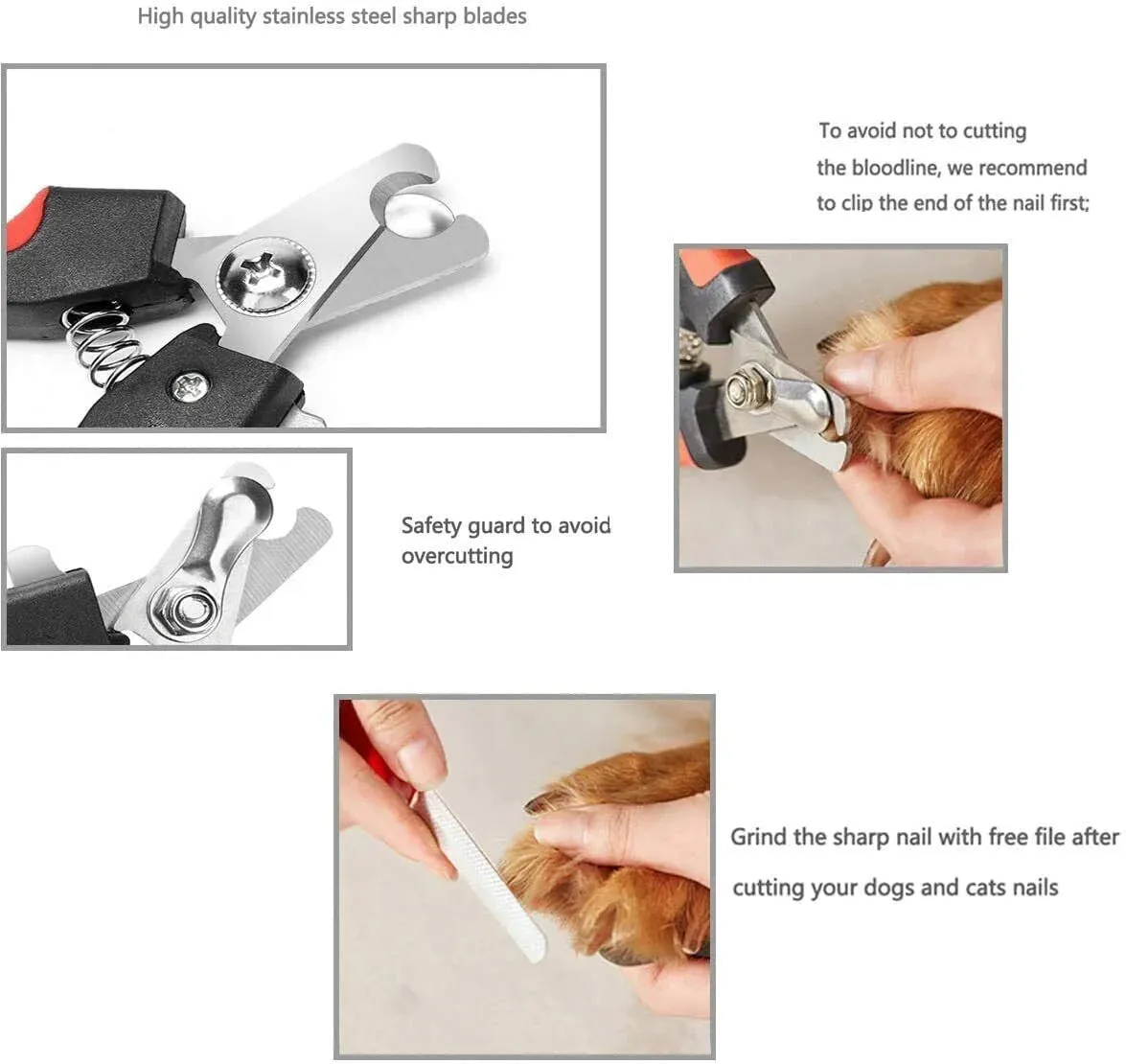 High quality stainless steel sharp blades

To avoid not to cutting the bloodline, we recommend to clip the end of the nail first;

Safety guard to avoid overcutting

Grind the sharp nail with free file after cutting your dogs and cats nails