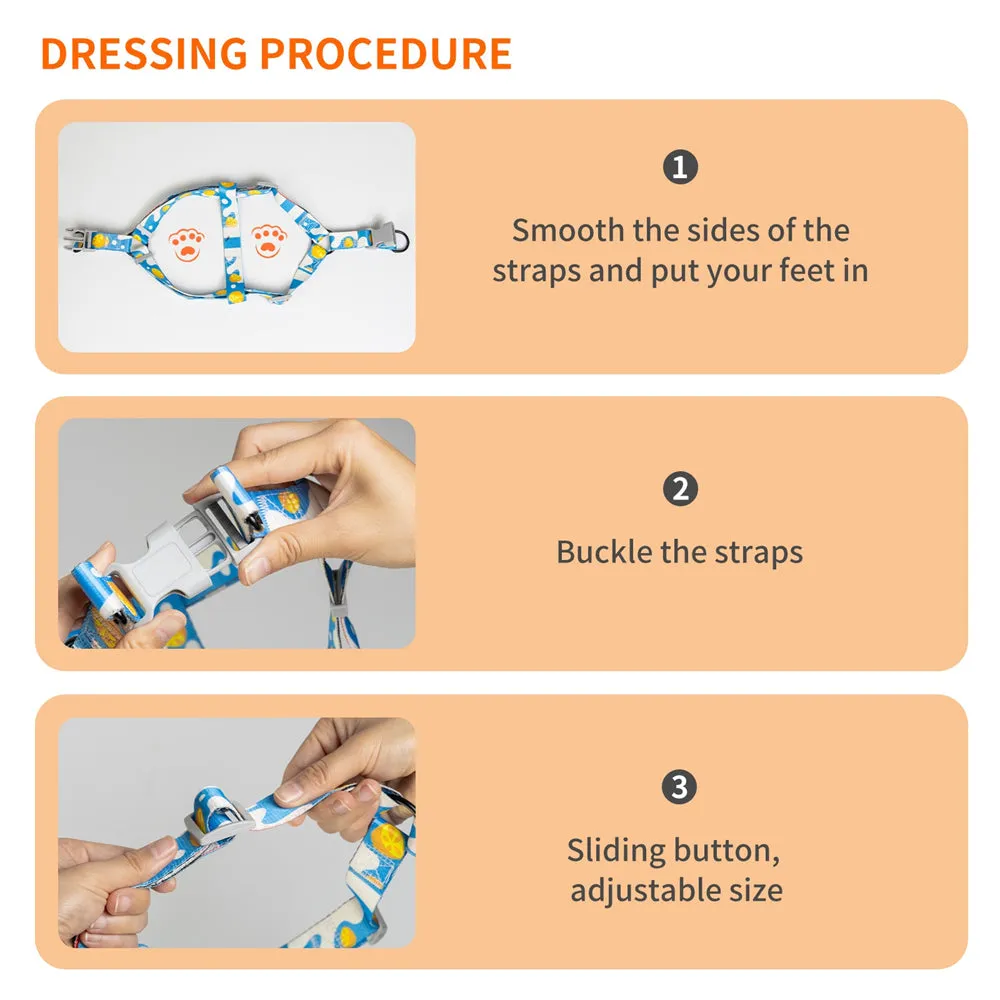 DRESSING PROCEDURE

1

Smooth the sides of the straps and put your feet in

2

Buckle the straps

3

Sliding button, adjustable size